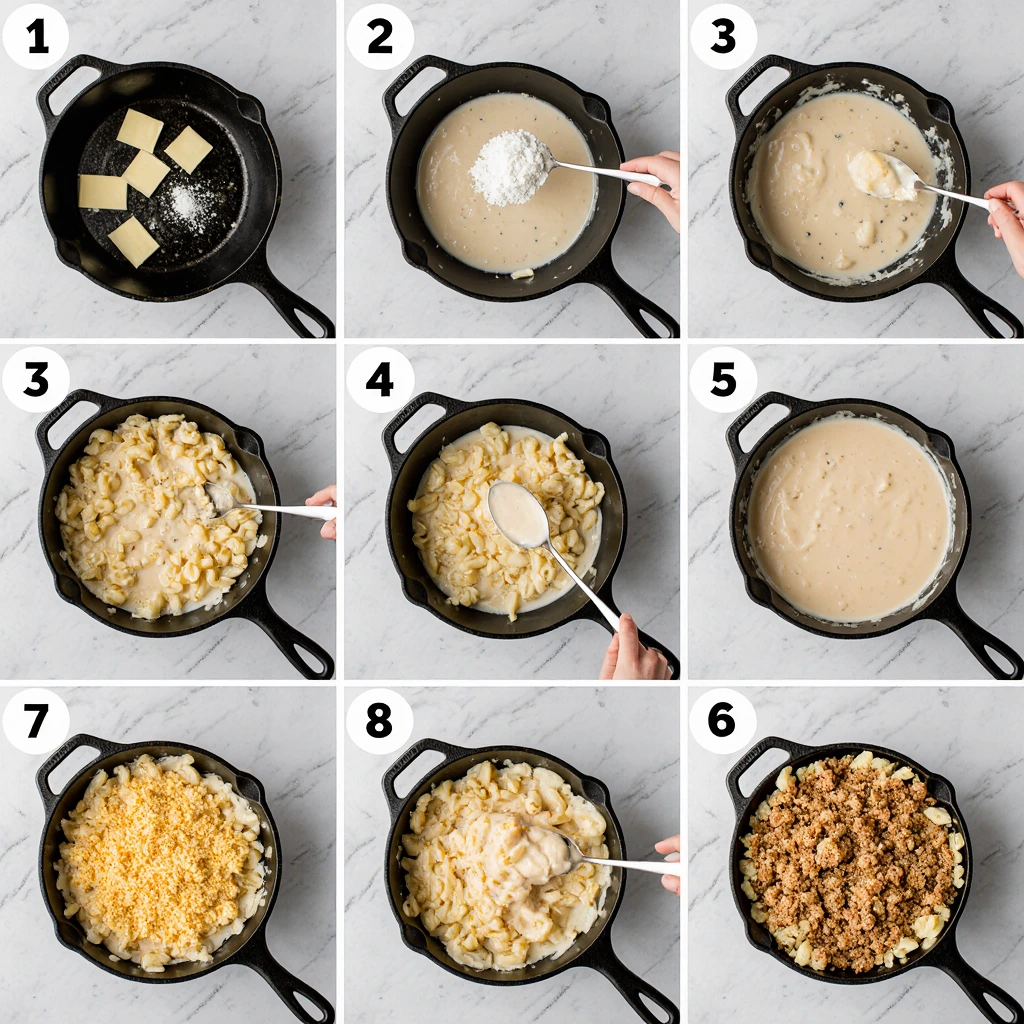 1

2

3

3

4

5

7

8

6