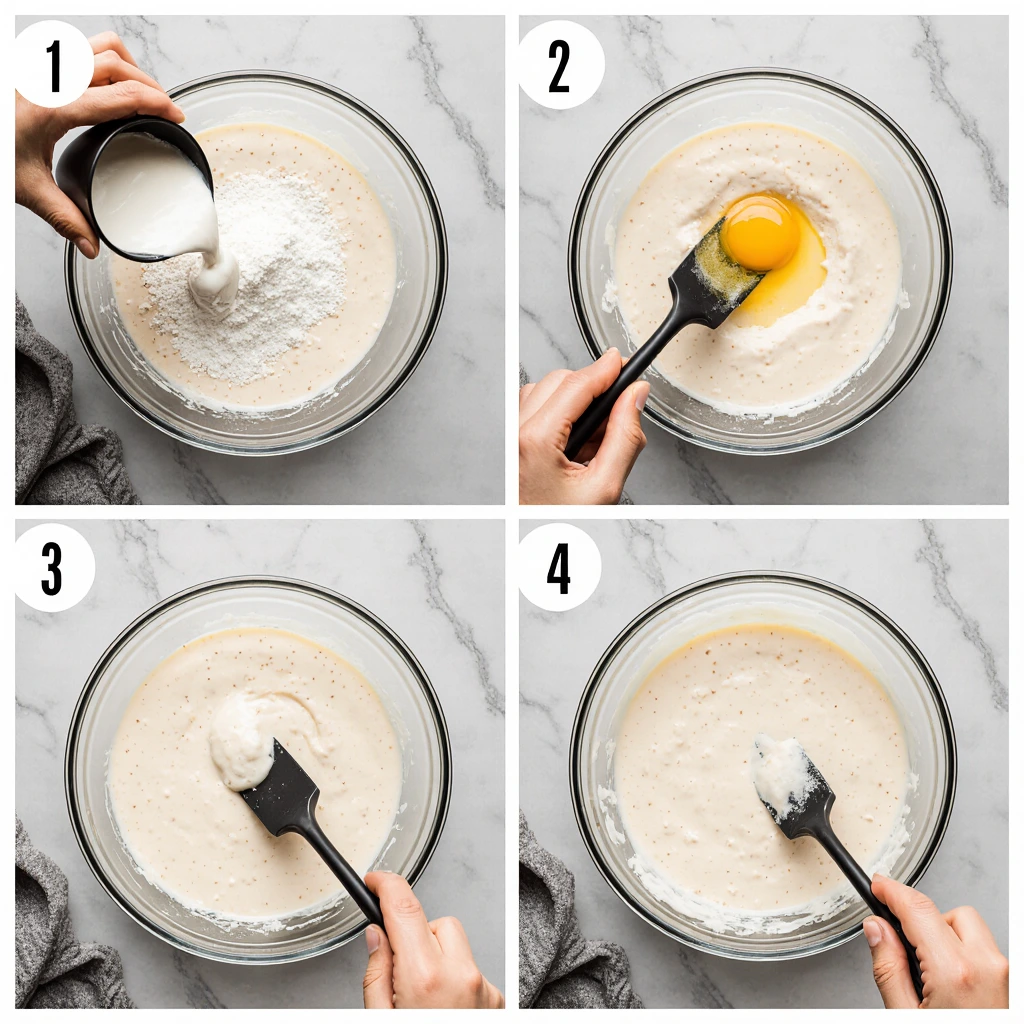 1
2
3
4