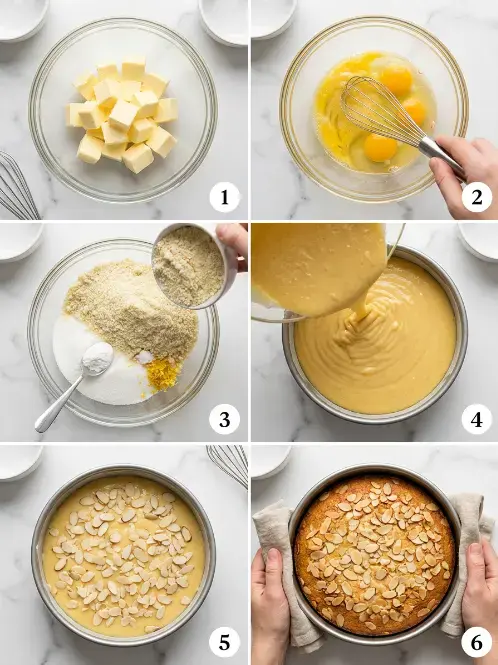 1
2
3
4
5
6